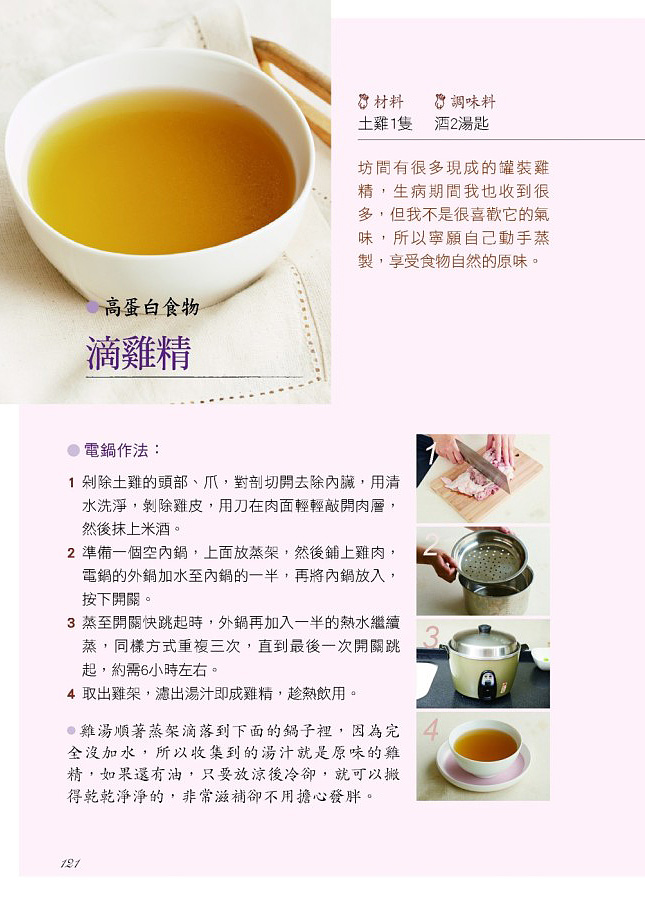 材料　調味料
土雞1隻　酒2湯匙

坊間有很多現成的罐裝雞精，生病期間我也收到很多，但我不是很喜歡它的氣味，所以寧願自己動手蒸製，享受食物自然的原味。

高蛋白食物
滴雞精

電鍋作法：

1 剁除土雞的頭部、爪，對剖切開去除內臟，用清水洗淨，剝除雞皮，用刀在肉面輕輕敲開肉層，然後抹上米酒。
2 準備一個空內鍋，上面放蒸架，然後鋪上雞肉，電鍋的外鍋加水至內鍋的一半，再將內鍋放入，按下開關。
3 蒸至開關快跳起時，外鍋再加入一半的熱水繼續蒸，同樣方式重複三次，直到最後一次開關跳起，約需6小時左右。
4 取出雞架，濾出湯汁即成雞精，趁熱飲用。

雞湯順著蒸架滴落到下面的鍋子裡，因為完全沒加水，所以收集到的湯汁就是原味的雞精，如果還有油，只要放涼後冷卻，就可以撇得乾乾淨淨的，非常滋補卻不用擔心發胖。

2
3
4

121